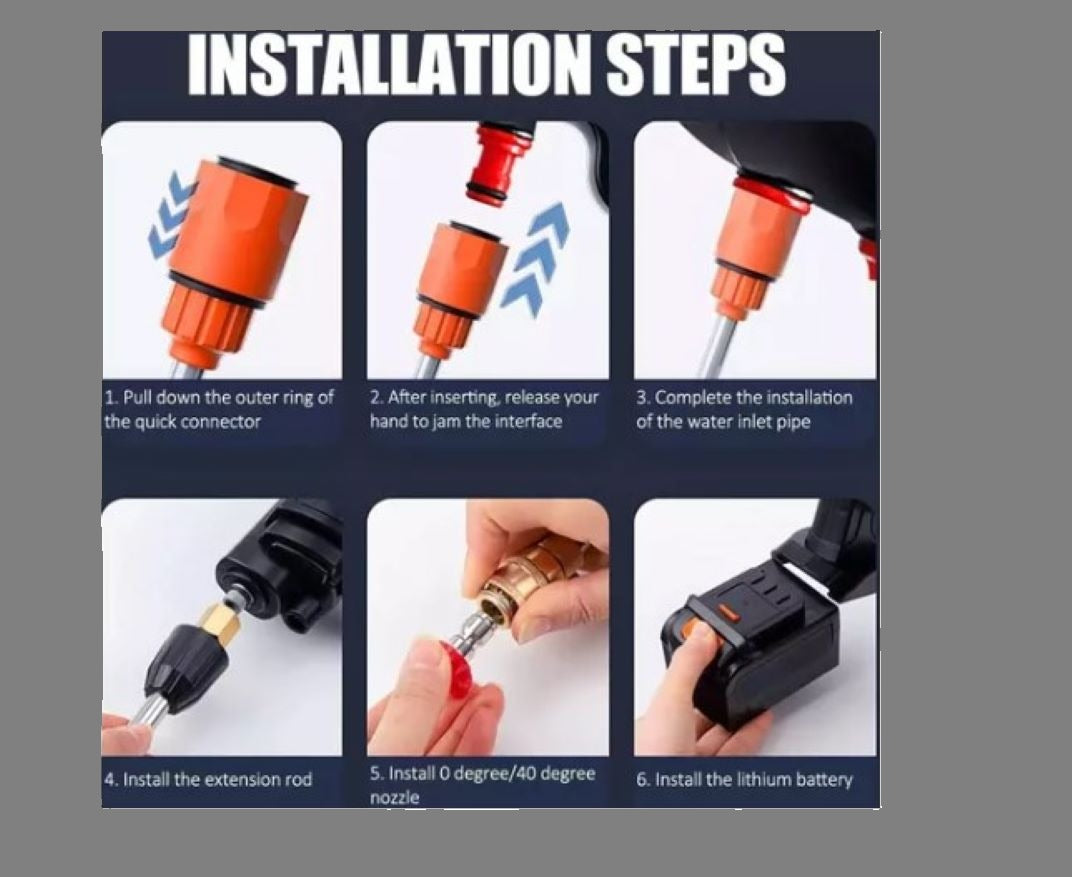 INSTALLATION STEPS

1. Pull down the outer ring of the quick connector

2. After inserting, release your hand to jam the interface

3. Complete the installation of the water inlet pipe

4. Install the extension rod

5. Install 0 degree/40 degree nozzle

6. Install the lithium battery